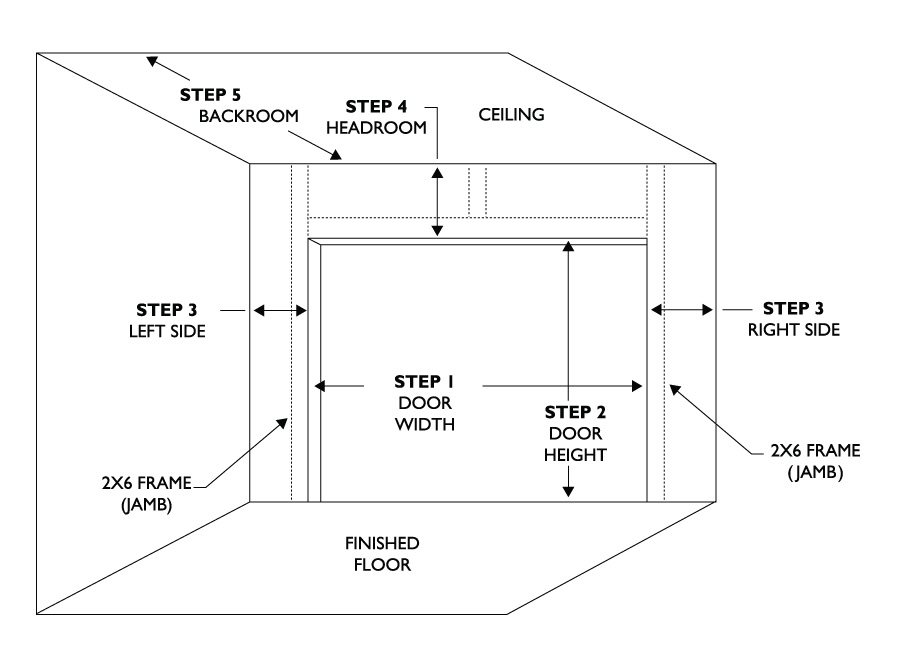 STEP 5
BACKROOM

STEP 4
HEADROOM

CEILING

STEP 3
LEFT SIDE

STEP 3
RIGHT SIDE

STEP 1
DOOR
WIDTH

STEP 2
DOOR
HEIGHT

2X6 FRAME
(JAMB)

2X6 FRAME
(JAMB)

FINISHED
FLOOR