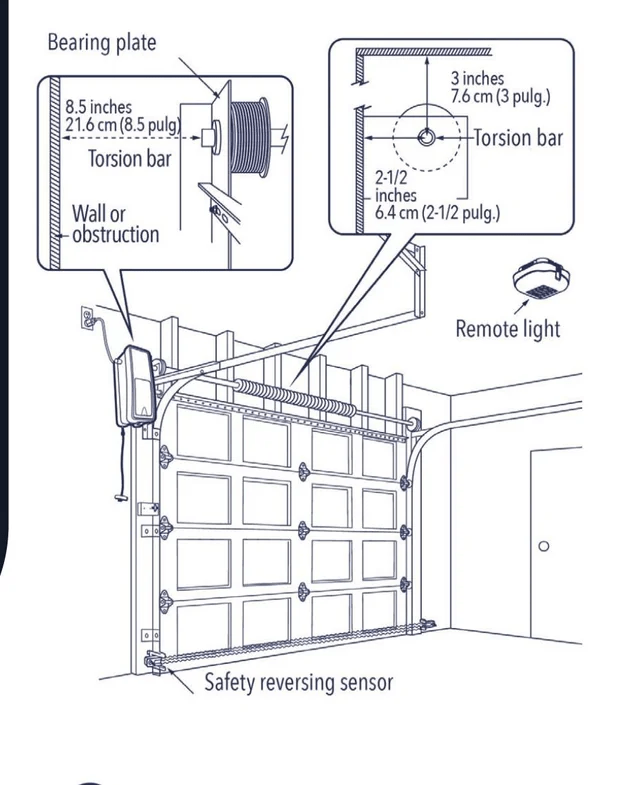 Bearing plate

8.5 inches
21.6 cm (8.5 pulg)

Torsion bar

Wall or obstruction

3 inches
7.6 cm (3 pulg.)

Torsion bar

2-1/2 inches
6.4 cm (2-1/2 pulg.)

Remote light

Safety reversing sensor